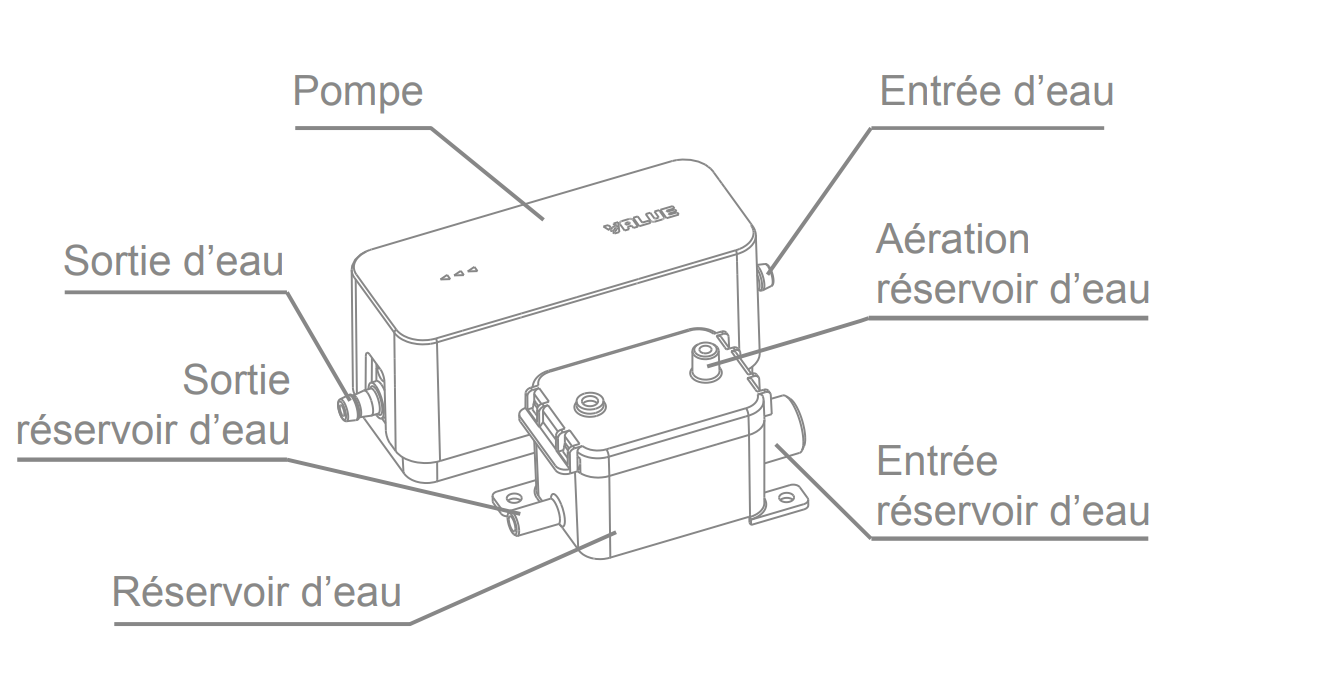 Pompe

Entrée d’eau

VALUE

Sortie d’eau

Aération réservoir d’eau

Sortie réservoir d’eau

Entrée réservoir d’eau

Réservoir d’eau