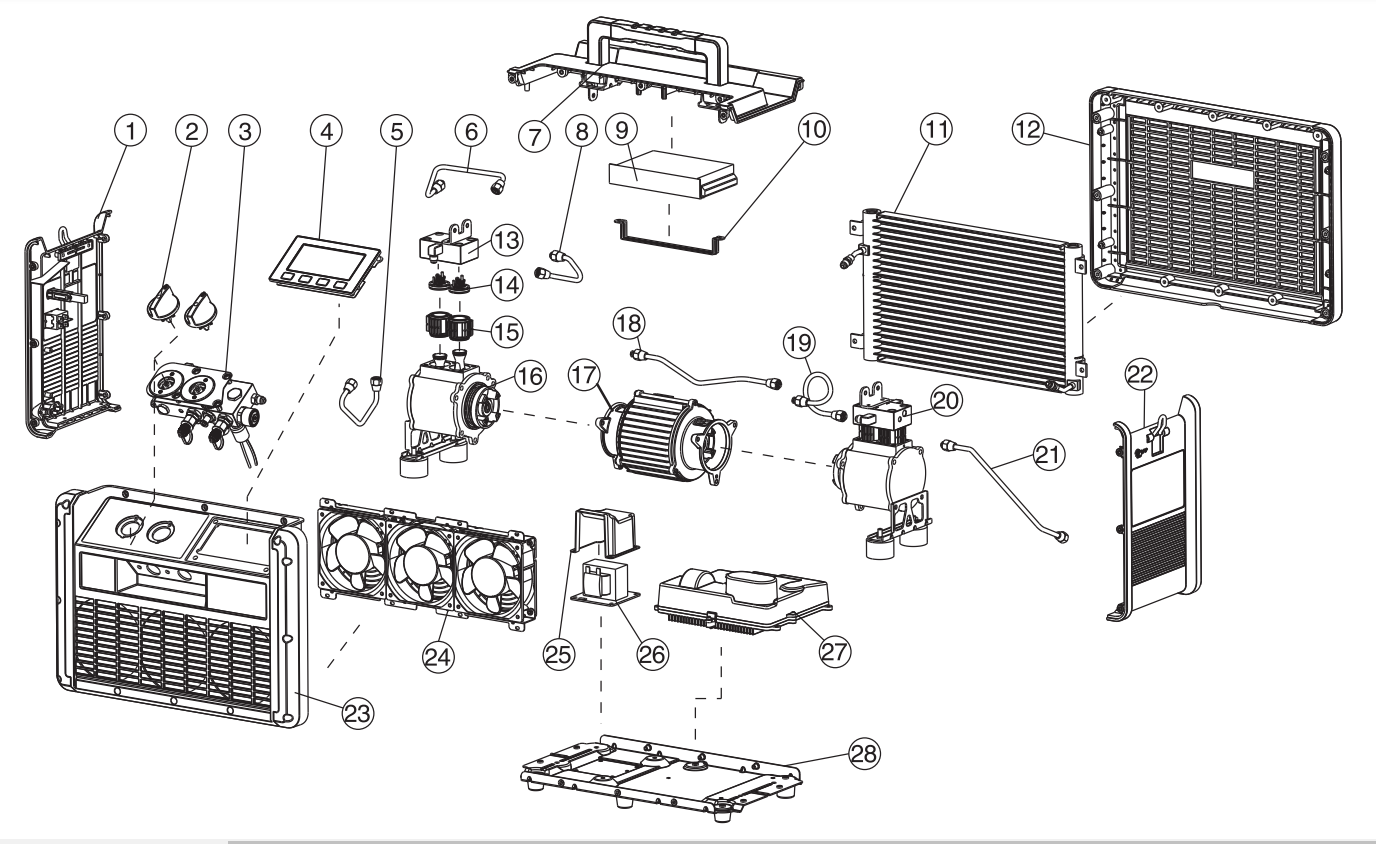 1
2
3
4
5
6
7
8
9
10
11
12
13
14
15
16
17
18
19
20
21
22
23
24
25
26
27
28