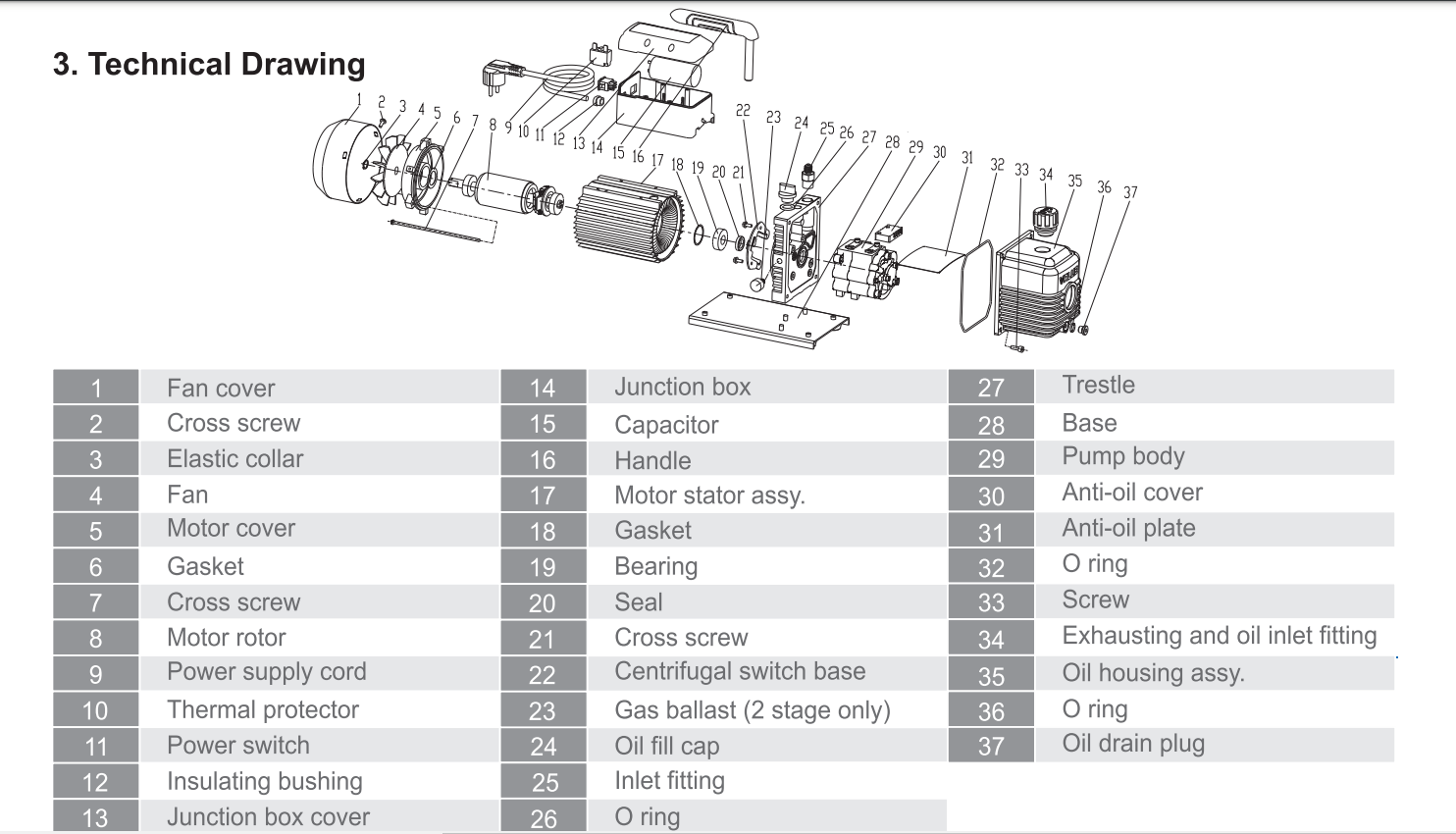 3. Technical Drawing

1 2 3 4 5 6 7 8 9 10 11 12 13 14 15 16 17 18 19 20 21 22 23 24 25 26 27 28 29 30 31 32 33 34 35 36 37

| 1 | Fan cover |
|---|---|
| 2 | Cross screw |
| 3 | Elastic collar |
| 4 | Fan |
| 5 | Motor cover |
| 6 | Gasket |
| 7 | Cross screw |
| 8 | Motor rotor |
| 9 | Power supply cord |
| 10 | Thermal protector |
| 11 | Power switch |
| 12 | Insulating bushing |
| 13 | Junction box cover |

| 14 | Junction box |
|---|---|
| 15 | Capacitor |
| 16 | Handle |
| 17 | Motor stator assy. |
| 18 | Gasket |
| 19 | Bearing |
| 20 | Seal |
| 21 | Cross screw |
| 22 | Centrifugal switch base |
| 23 | Gas ballast (2 stage only) |
| 24 | Oil fill cap |
| 25 | Inlet fitting |
| 26 | O ring |

| 27 | Trestle |
|---|---|
| 28 | Base |
| 29 | Pump body |
| 30 | Anti-oil cover |
| 31 | Anti-oil plate |
| 32 | O ring |
| 33 | Screw |
| 34 | Exhausting and oil inlet fitting |
| 35 | Oil housing assy. |
| 36 | O ring |
| 37 | Oil drain plug |